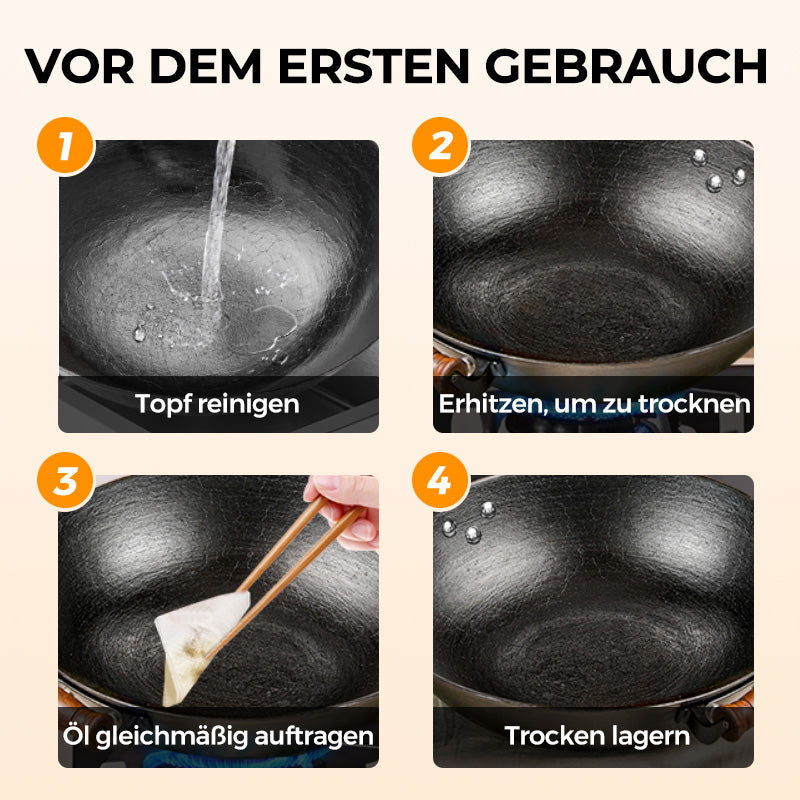 VOR DEM ERSTEN GEBRAUCH

1
Topf reinigen

2
Erhitzen, um zu trocknen

3
Öl gleichmäßig auftragen

4
Trocken lagern