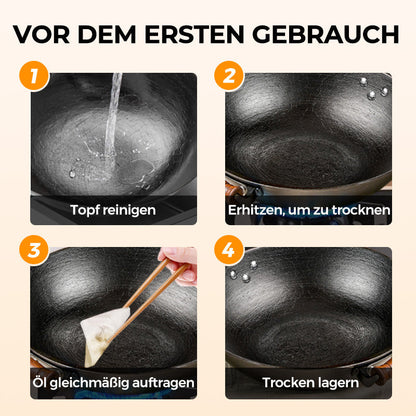 VOR DEM ERSTEN GEBRAUCH

1
Topf reinigen

2
Erhitzen, um zu trocknen

3
Öl gleichmäßig auftragen

4
Trocken lagern