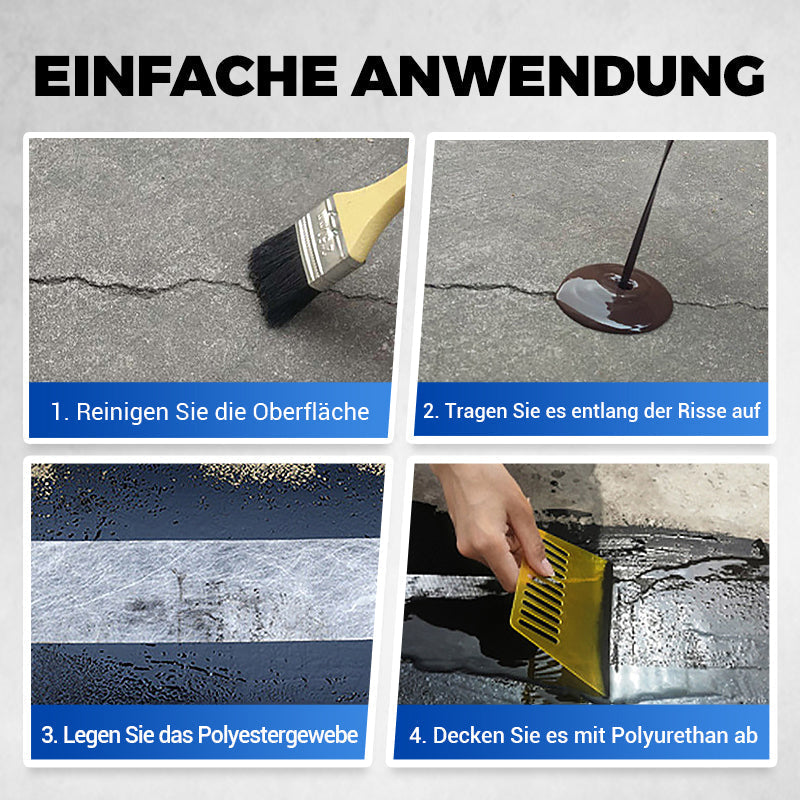 EINFACHE ANWENDUNG

1. Reinigen Sie die Oberfläche

2. Tragen Sie es entlang der Risse auf

3. Legen Sie das Polyestergewebe

4. Decken Sie es mit Polyurethan ab