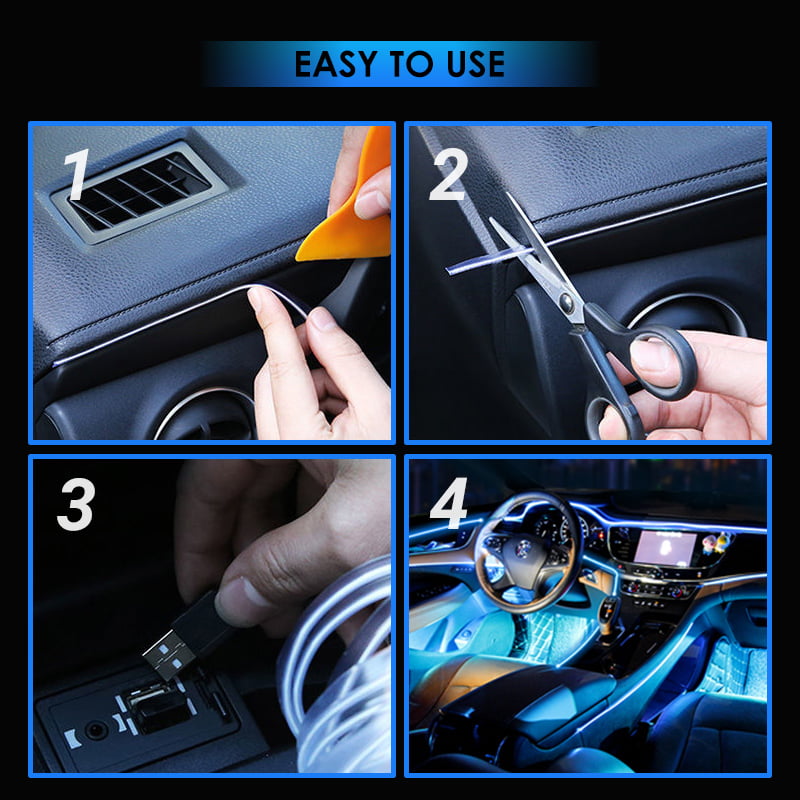 EASY TO USE

1

2

3

4