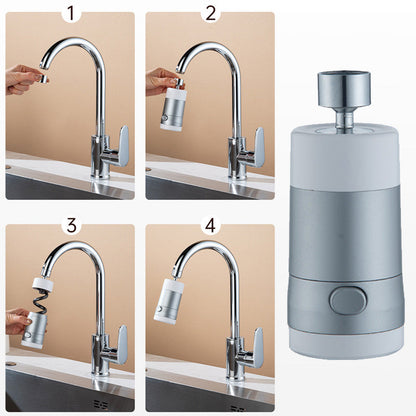 1

2

3

4