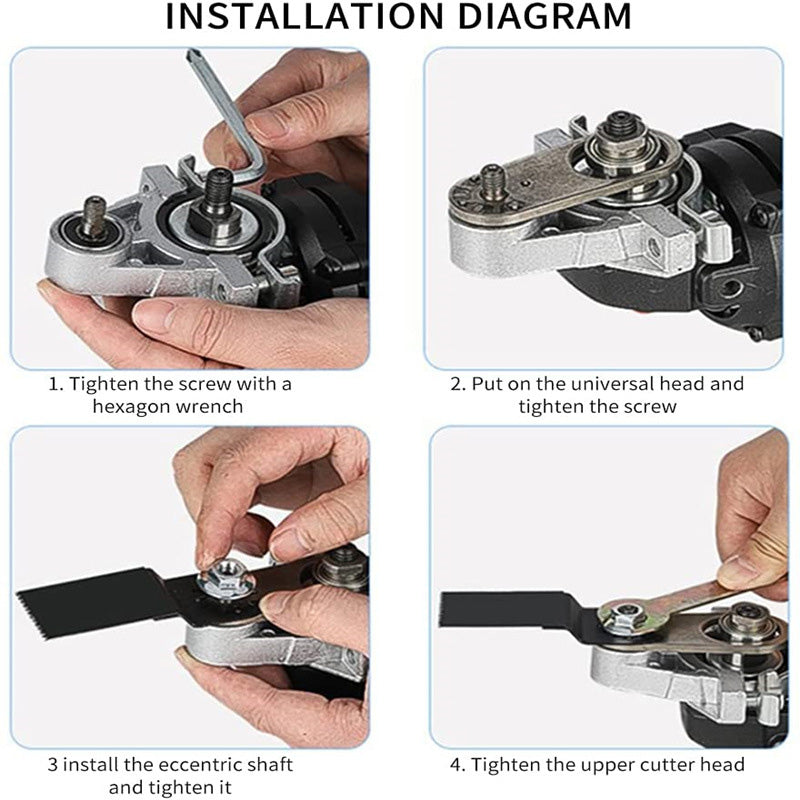 INSTALLATION DIAGRAM

1. Tighten the screw with a hexagon wrench

2. Put on the universal head and tighten the screw

3 install the eccentric shaft and tighten it

4. Tighten the upper cutter head