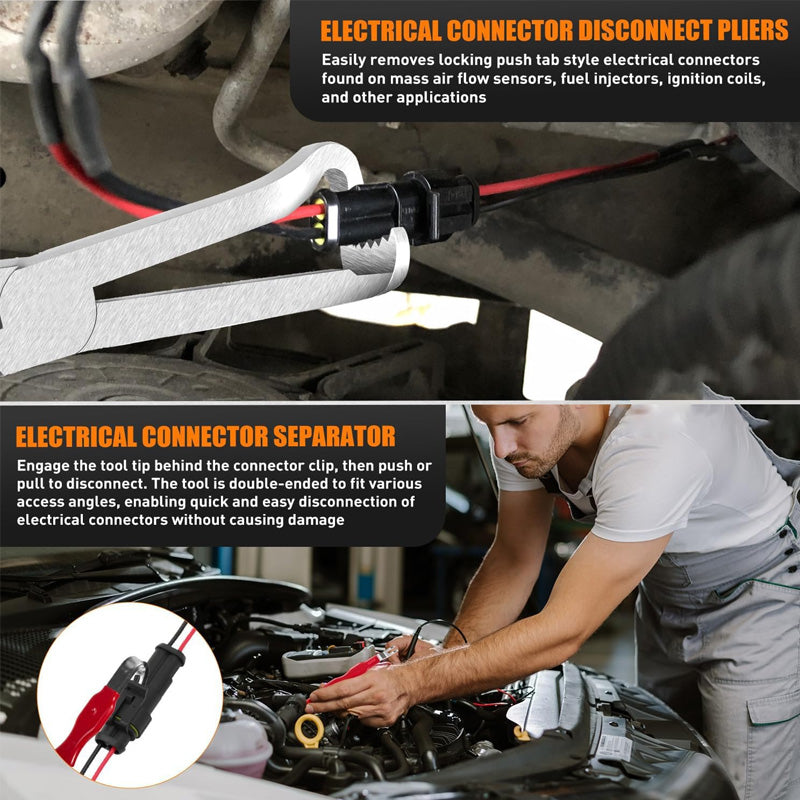 ELECTRICAL CONNECTOR DISCONNECT PLIERS

Easily removes locking push tab style electrical connectors found on mass air flow sensors, fuel injectors, ignition coils, and other applications

ELECTRICAL CONNECTOR SEPARATOR

Engage the tool tip behind the connector clip, then push or pull to disconnect. The tool is double-ended to fit various access angles, enabling quick and easy disconnection of electrical connectors without causing damage