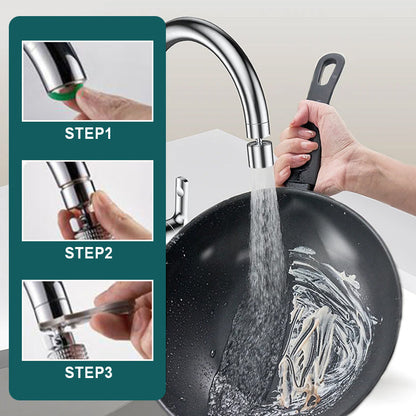 STEP1

STEP2

STEP3