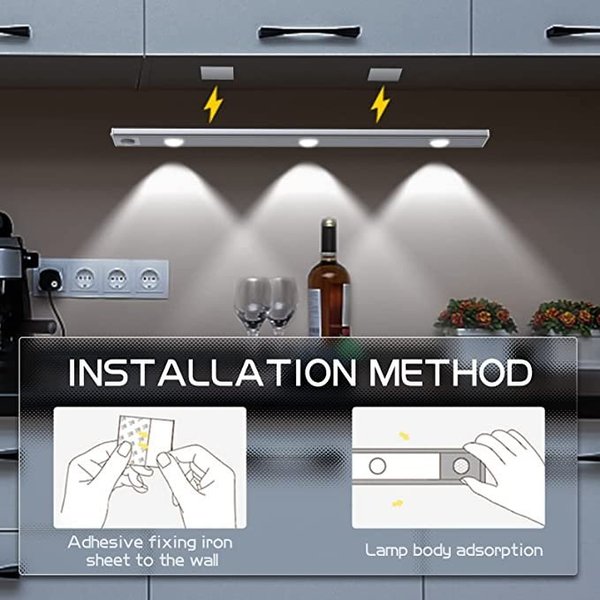 INSTALLATION METHOD

Adhesive fixing iron sheet to the wall

Lamp body adsorption